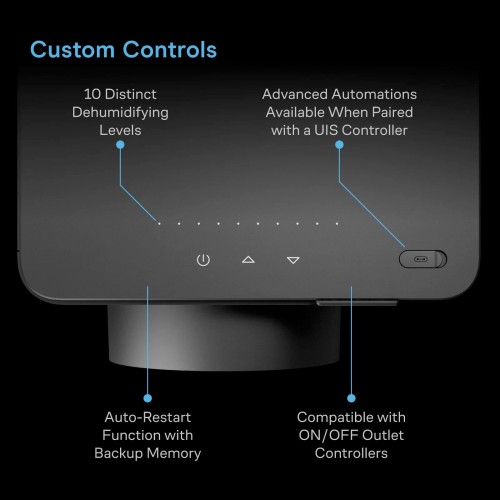 Custom Controls

10 Distinct Dehumidifying Levels

Advanced Automations Available When Paired with a UIS Controller

Auto-Restart Function with Backup Memory

Compatible with ON/OFF Outlet Controllers