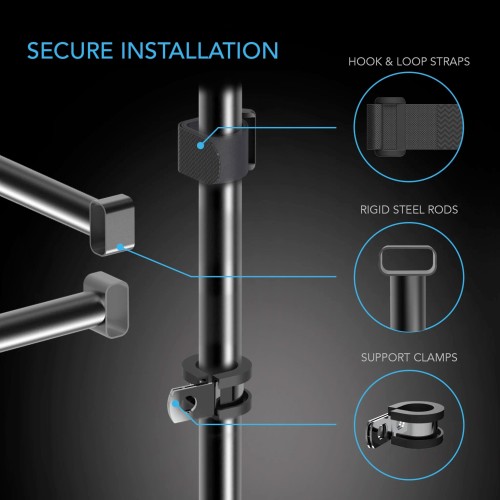 SECURE INSTALLATION

HOOK & LOOP STRAPS

RIGID STEEL RODS

SUPPORT CLAMPS